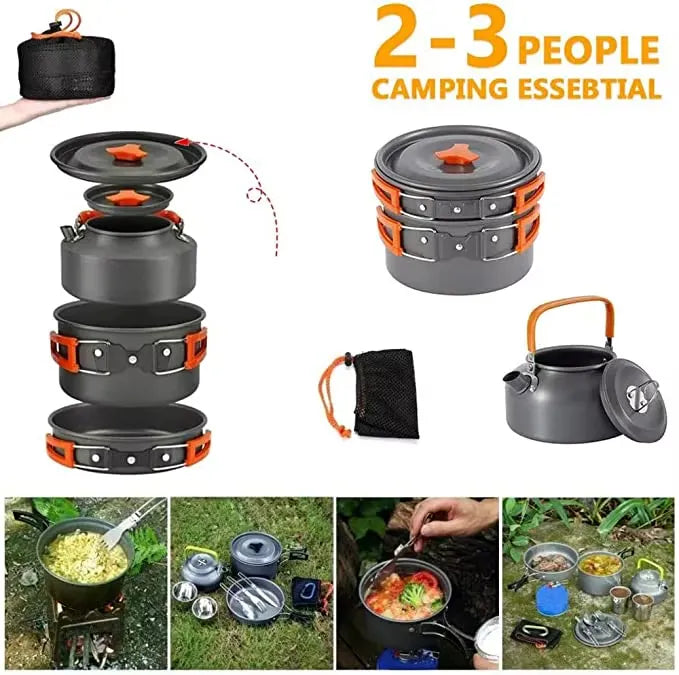 2-3 PEOPLE
CAMPING ESSEBTIAL